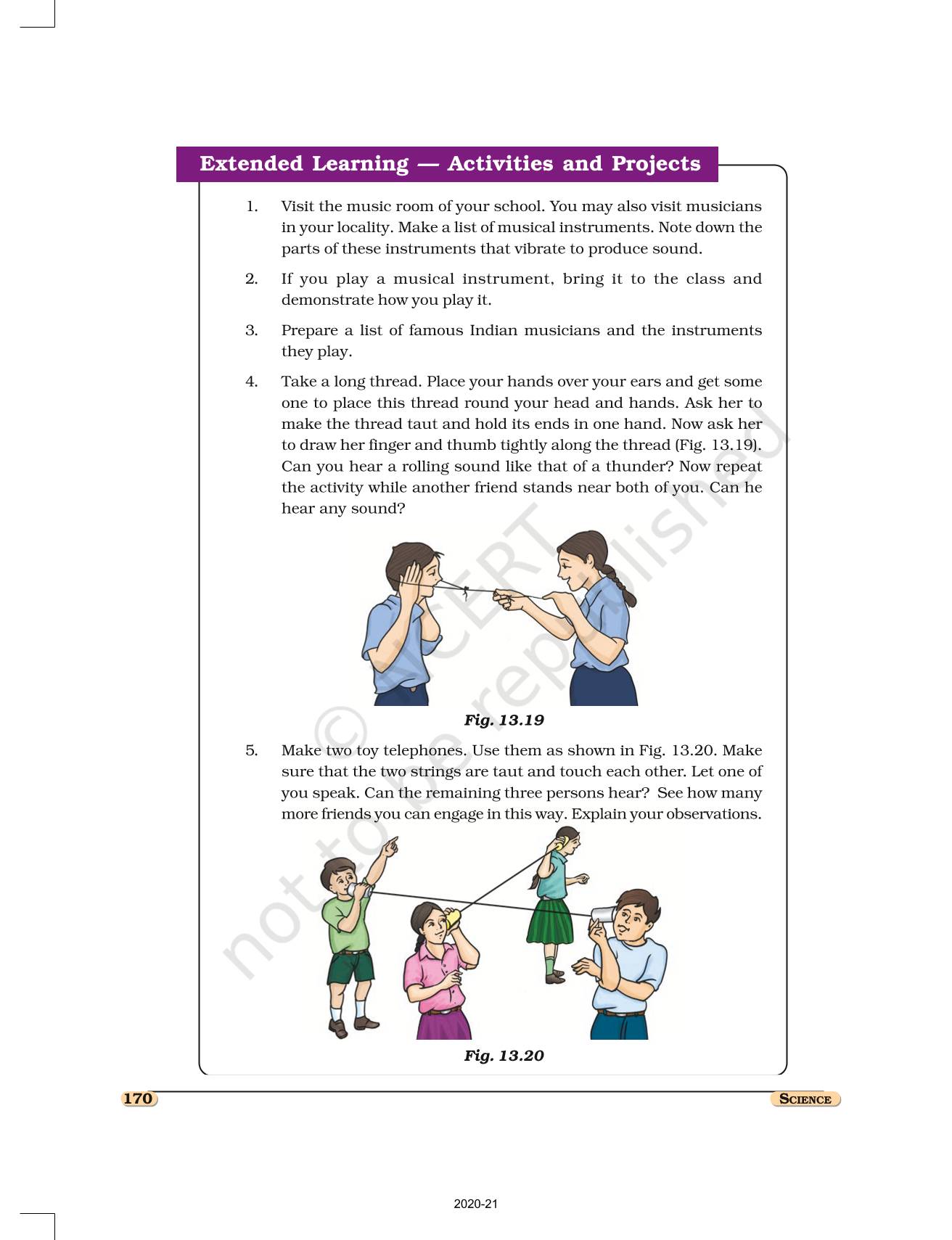 Extended Learning — Activities and Projects

1. Visit the music room of your school. You may also visit musicians in your locality. Make a list of musical instruments. Note down the parts of these instruments that vibrate to produce sound.

2. If you play a musical instrument, bring it to the class and demonstrate how you play it.

3. Prepare a list of famous Indian musicians and the instruments they play.

4. Take a long thread. Place your hands over your ears and get some one to place this thread round your head and hands. Ask her to make the thread taut and hold its ends in one hand. Now ask her to draw her finger and thumb tightly along the thread (Fig. 13.19). Can you hear a rolling sound like that of a thunder? Now repeat the activity while another friend stands near both of you. Can he hear any sound?

Fig. 13.19

5. Make two toy telephones. Use them as shown in Fig. 13.20. Make sure that the two strings are taut and touch each other. Let one of you speak. Can the remaining three persons hear? See how many more friends you can engage in this way. Explain your observations.

Fig. 13.20

© NCERT not to be republished

170

SCIENCE

2020-21