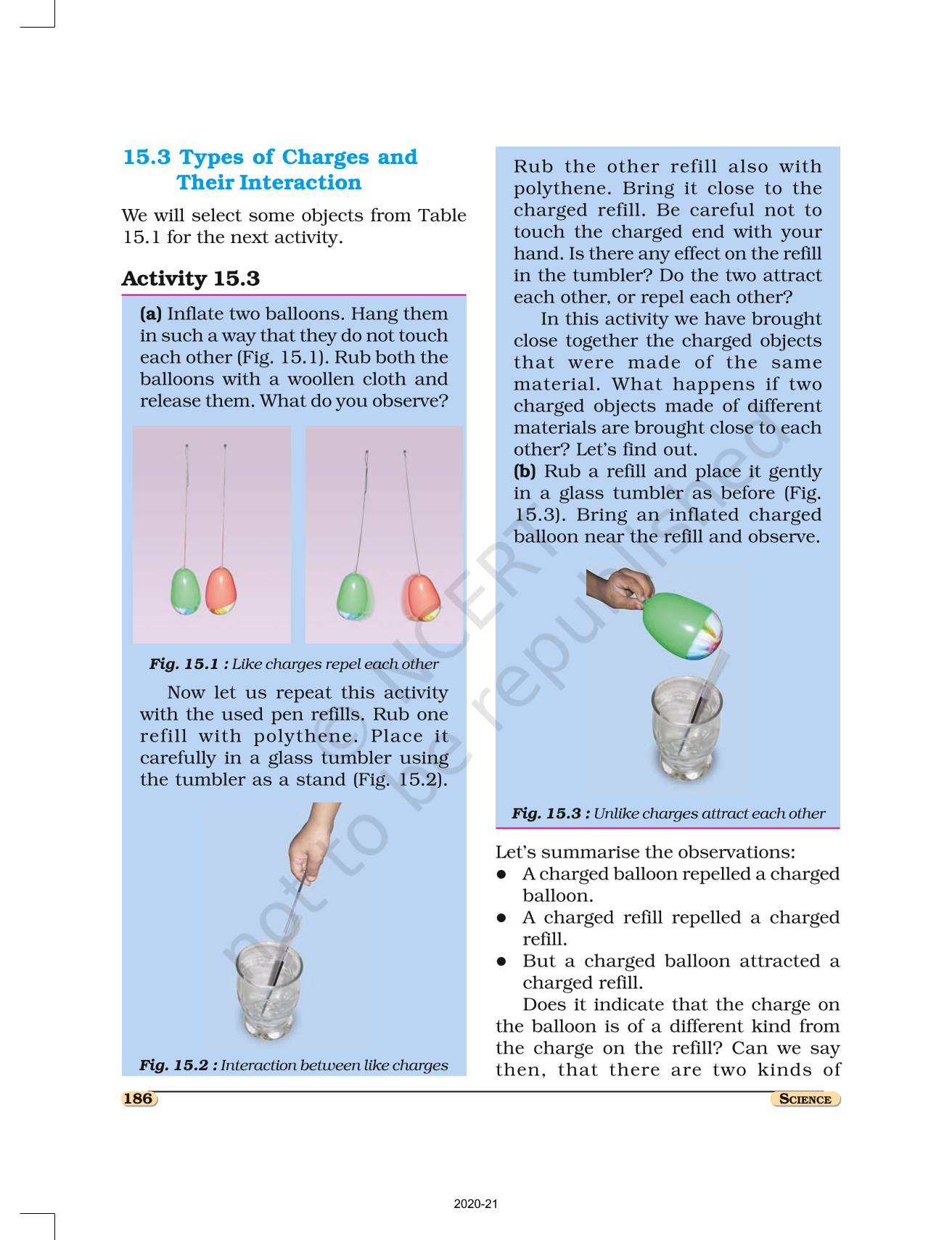 15.3 Types of Charges and Their Interaction

We will select some objects from Table 15.1 for the next activity.

Activity 15.3

(a) Inflate two balloons. Hang them in such a way that they do not touch each other (Fig. 15.1). Rub both the balloons with a woollen cloth and release them. What do you observe?

Fig. 15.1 : Like charges repel each other

Now let us repeat this activity with the used pen refills. Rub one refill with polythene. Place it carefully in a glass tumbler using the tumbler as a stand (Fig. 15.2).

Fig. 15.2 : Interaction between like charges

Rub the other refill also with polythene. Bring it close to the charged refill. Be careful not to touch the charged end with your hand. Is there any effect on the refill in the tumbler? Do the two attract each other, or repel each other?

In this activity we have brought close together the charged objects that were made of the same material. What happens if two charged objects made of different materials are brought close to each other? Let's find out.

(b) Rub a refill and place it gently in a glass tumbler as before (Fig. 15.3). Bring an inflated charged balloon near the refill and observe.

Fig. 15.3 : Unlike charges attract each other

Let's summarise the observations:
● A charged balloon repelled a charged balloon.
● A charged refill repelled a charged refill.
● But a charged balloon attracted a charged refill.

Does it indicate that the charge on the balloon is of a different kind from the charge on the refill? Can we say then, that there are two kinds of

© NCERT not to be republished

186

SCIENCE

2020-21