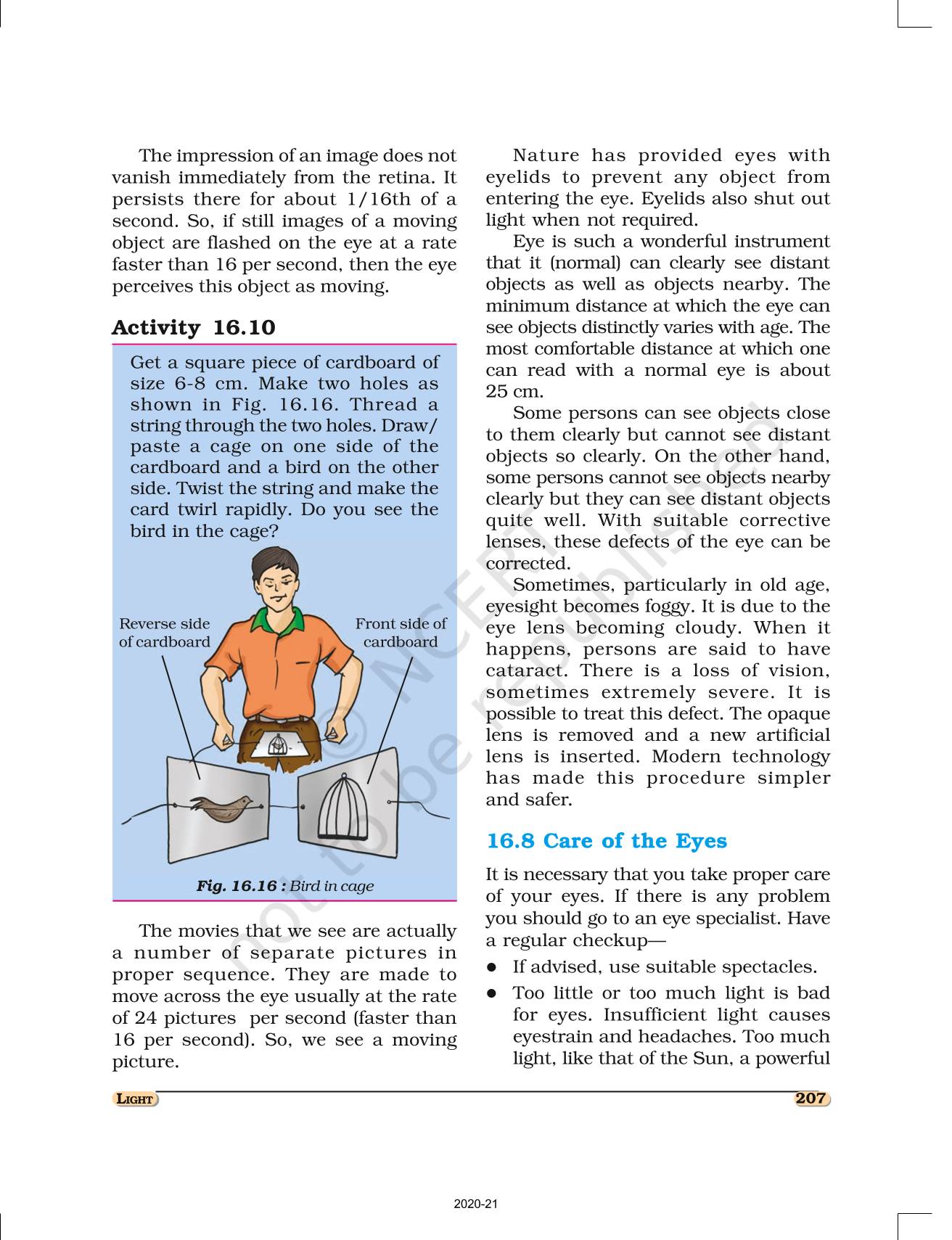 The impression of an image does not vanish immediately from the retina. It persists there for about 1/16th of a second. So, if still images of a moving object are flashed on the eye at a rate faster than 16 per second, then the eye perceives this object as moving.

Activity 16.10

Get a square piece of cardboard of size 6-8 cm. Make two holes as shown in Fig. 16.16. Thread a string through the two holes. Draw/paste a cage on one side of the cardboard and a bird on the other side. Twist the string and make the card twirl rapidly. Do you see the bird in the cage?

Reverse side of cardboard

Front side of cardboard

Fig. 16.16 : Bird in cage

The movies that we see are actually a number of separate pictures in proper sequence. They are made to move across the eye usually at the rate of 24 pictures per second (faster than 16 per second). So, we see a moving picture.

Nature has provided eyes with eyelids to prevent any object from entering the eye. Eyelids also shut out light when not required.

Eye is such a wonderful instrument that it (normal) can clearly see distant objects as well as objects nearby. The minimum distance at which the eye can see objects distinctly varies with age. The most comfortable distance at which one can read with a normal eye is about 25 cm.

Some persons can see objects close to them clearly but cannot see distant objects so clearly. On the other hand, some persons cannot see objects nearby clearly but they can see distant objects quite well. With suitable corrective lenses, these defects of the eye can be corrected.

Sometimes, particularly in old age, eyesight becomes foggy. It is due to the eye lens becoming cloudy. When it happens, persons are said to have cataract. There is a loss of vision, sometimes extremely severe. It is possible to treat this defect. The opaque lens is removed and a new artificial lens is inserted. Modern technology has made this procedure simpler and safer.

16.8 Care of the Eyes

It is necessary that you take proper care of your eyes. If there is any problem you should go to an eye specialist. Have a regular checkup—

● If advised, use suitable spectacles.

● Too little or too much light is bad for eyes. Insufficient light causes eyestrain and headaches. Too much light, like that of the Sun, a powerful

© NCERT not to be republished

LIGHT

207

2020-21