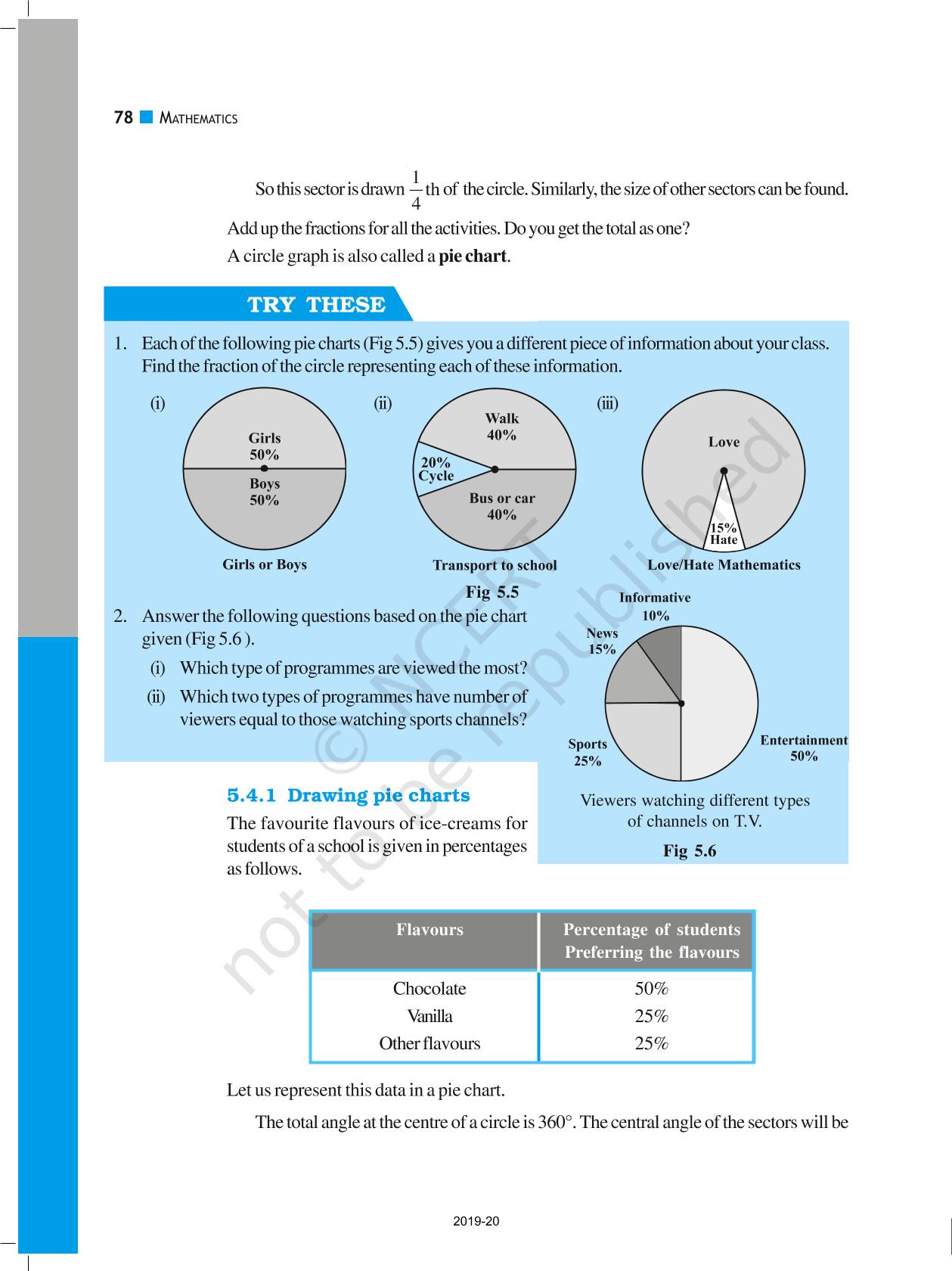 78 MATHEMATICS

So this sector is drawn $\frac{1}{4}$th of the circle. Similarly, the size of other sectors can be found.

Add up the fractions for all the activities. Do you get the total as one?

A circle graph is also called a **pie chart**.

TRY THESE

1. Each of the following pie charts (Fig 5.5) gives you a different piece of information about your class. Find the fraction of the circle representing each of these information.

(i)
Girls 50%
Boys 50%
Girls or Boys

(ii)
Walk 40%
20% Cycle
Bus or car 40%
Transport to school

(iii)
Love
15% Hate
Love/Hate Mathematics

Fig 5.5

2. Answer the following questions based on the pie chart given (Fig 5.6 ).
(i) Which type of programmes are viewed the most?
(ii) Which two types of programmes have number of viewers equal to those watching sports channels?

Informative 10%
News 15%
Sports 25%
Entertainment 50%

Viewers watching different types of channels on T.V.

Fig 5.6

5.4.1 Drawing pie charts

The favourite flavours of ice-creams for students of a school is given in percentages as follows.

| Flavours | Percentage of students Preferring the flavours |
|---|---|
| Chocolate | 50% |
| Vanilla | 25% |
| Other flavours | 25% |

Let us represent this data in a pie chart.

The total angle at the centre of a circle is 360°. The central angle of the sectors will be

© NCERT not to be republished

2019-20