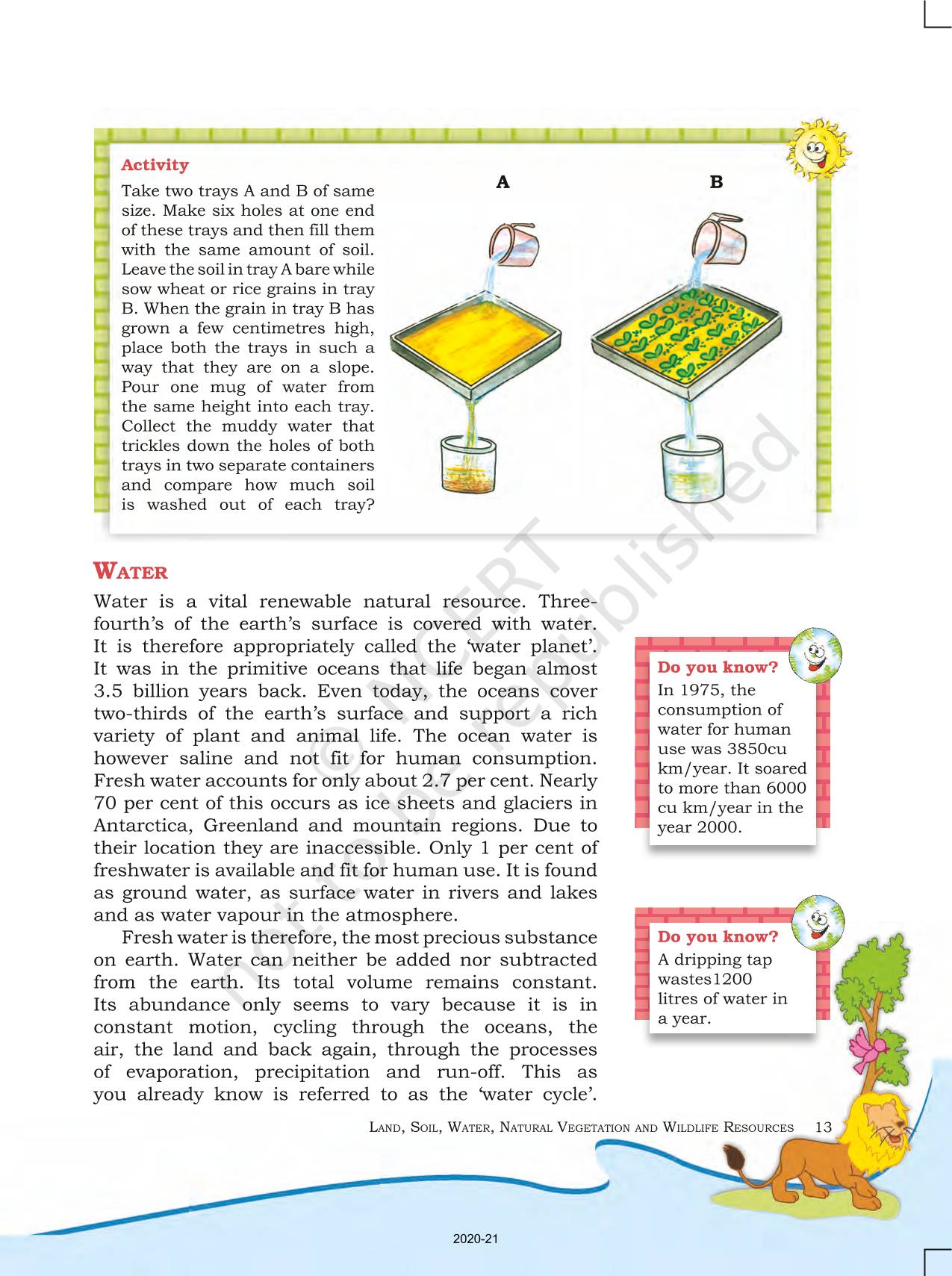 Activity

Take two trays A and B of same size. Make six holes at one end of these trays and then fill them with the same amount of soil. Leave the soil in tray A bare while sow wheat or rice grains in tray B. When the grain in tray B has grown a few centimetres high, place both the trays in such a way that they are on a slope. Pour one mug of water from the same height into each tray. Collect the muddy water that trickles down the holes of both trays in two separate containers and compare how much soil is washed out of each tray?

A

B

WATER

Water is a vital renewable natural resource. Three-fourth's of the earth's surface is covered with water. It is therefore appropriately called the 'water planet'. It was in the primitive oceans that life began almost 3.5 billion years back. Even today, the oceans cover two-thirds of the earth's surface and support a rich variety of plant and animal life. The ocean water is however saline and not fit for human consumption. Fresh water accounts for only about 2.7 per cent. Nearly 70 per cent of this occurs as ice sheets and glaciers in Antarctica, Greenland and mountain regions. Due to their location they are inaccessible. Only 1 per cent of freshwater is available and fit for human use. It is found as ground water, as surface water in rivers and lakes and as water vapour in the atmosphere.

Fresh water is therefore, the most precious substance on earth. Water can neither be added nor subtracted from the earth. Its total volume remains constant. Its abundance only seems to vary because it is in constant motion, cycling through the oceans, the air, the land and back again, through the processes of evaporation, precipitation and run-off. This as you already know is referred to as the 'water cycle'.

Do you know?
In 1975, the consumption of water for human use was 3850cu km/year. It soared to more than 6000 cu km/year in the year 2000.

Do you know?
A dripping tap wastes1200 litres of water in a year.

© NCERT not to be republished

LAND, SOIL, WATER, NATURAL VEGETATION AND WILDLIFE RESOURCES 13

2020-21