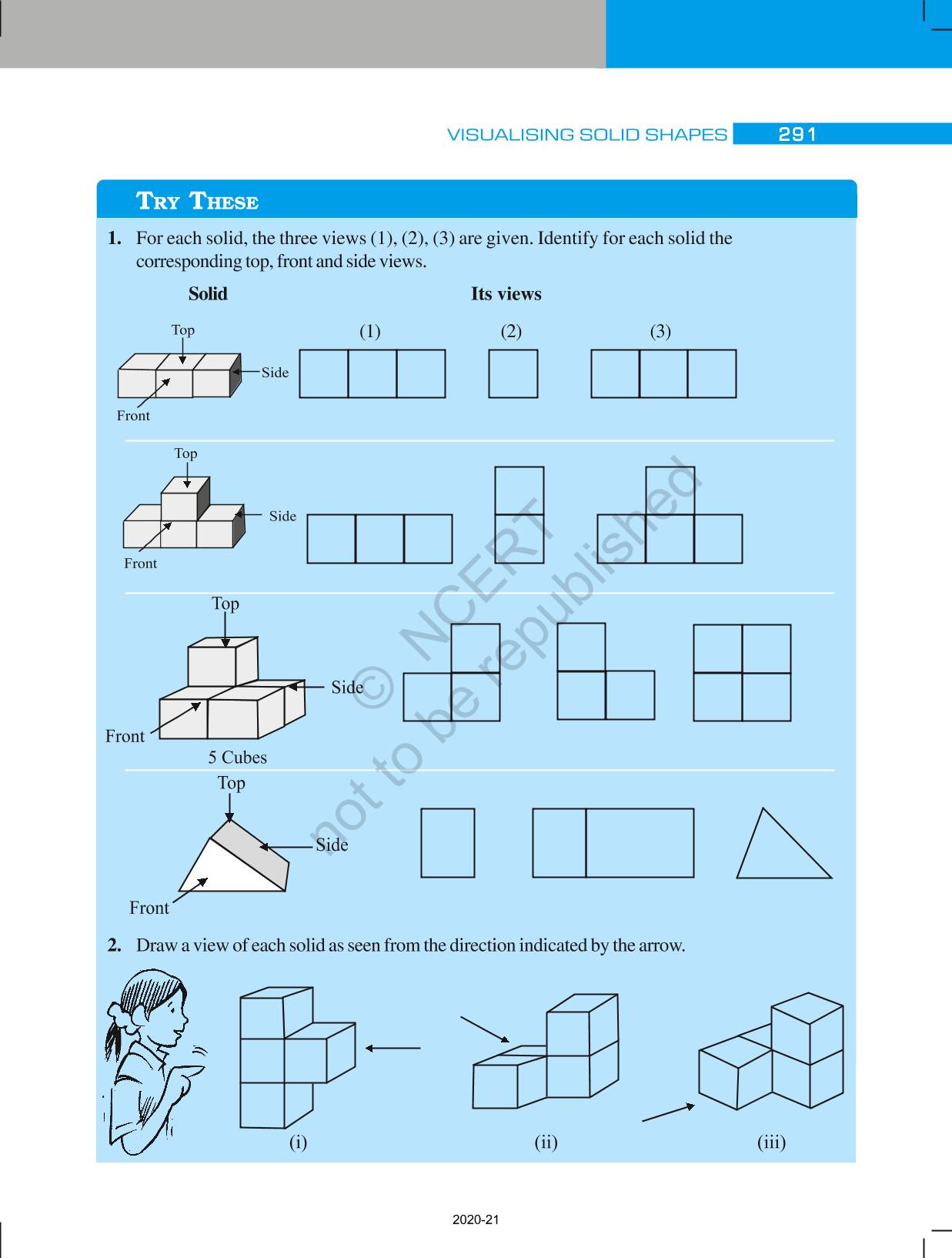 VISUALISING SOLID SHAPES 291

TRY THESE

1. For each solid, the three views (1), (2), (3) are given. Identify for each solid the corresponding top, front and side views.

Solid

Its views

Top

Side

Front

(1)

(2)

(3)

Top

Side

Front

Top

Side

Front

5 Cubes

Top

Side

Front

© NCERT not to be republished

2. Draw a view of each solid as seen from the direction indicated by the arrow.

(i)

(ii)

(iii)

2020-21