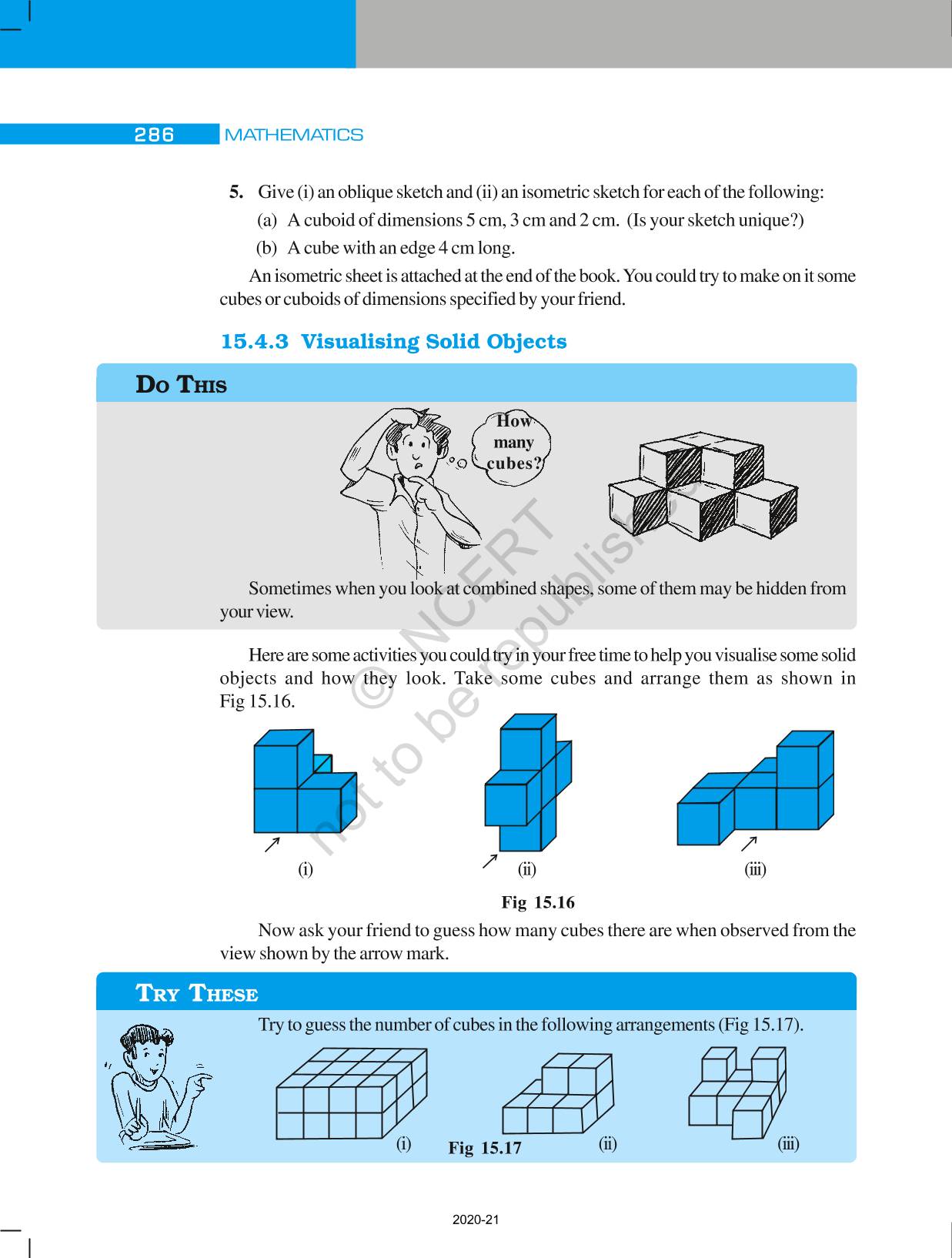 286 MATHEMATICS

5. Give (i) an oblique sketch and (ii) an isometric sketch for each of the following:

(a) A cuboid of dimensions 5 cm, 3 cm and 2 cm. (Is your sketch unique?)

(b) A cube with an edge 4 cm long.

An isometric sheet is attached at the end of the book. You could try to make on it some cubes or cuboids of dimensions specified by your friend.

15.4.3 Visualising Solid Objects

DO THIS

How many cubes?

Sometimes when you look at combined shapes, some of them may be hidden from your view.

© NCERT not to be republished

Here are some activities you could try in your free time to help you visualise some solid objects and how they look. Take some cubes and arrange them as shown in Fig 15.16.

(i)

(ii)

(iii)

Fig 15.16

Now ask your friend to guess how many cubes there are when observed from the view shown by the arrow mark.

TRY THESE

Try to guess the number of cubes in the following arrangements (Fig 15.17).

(i)

Fig 15.17

(ii)

(iii)

2020-21