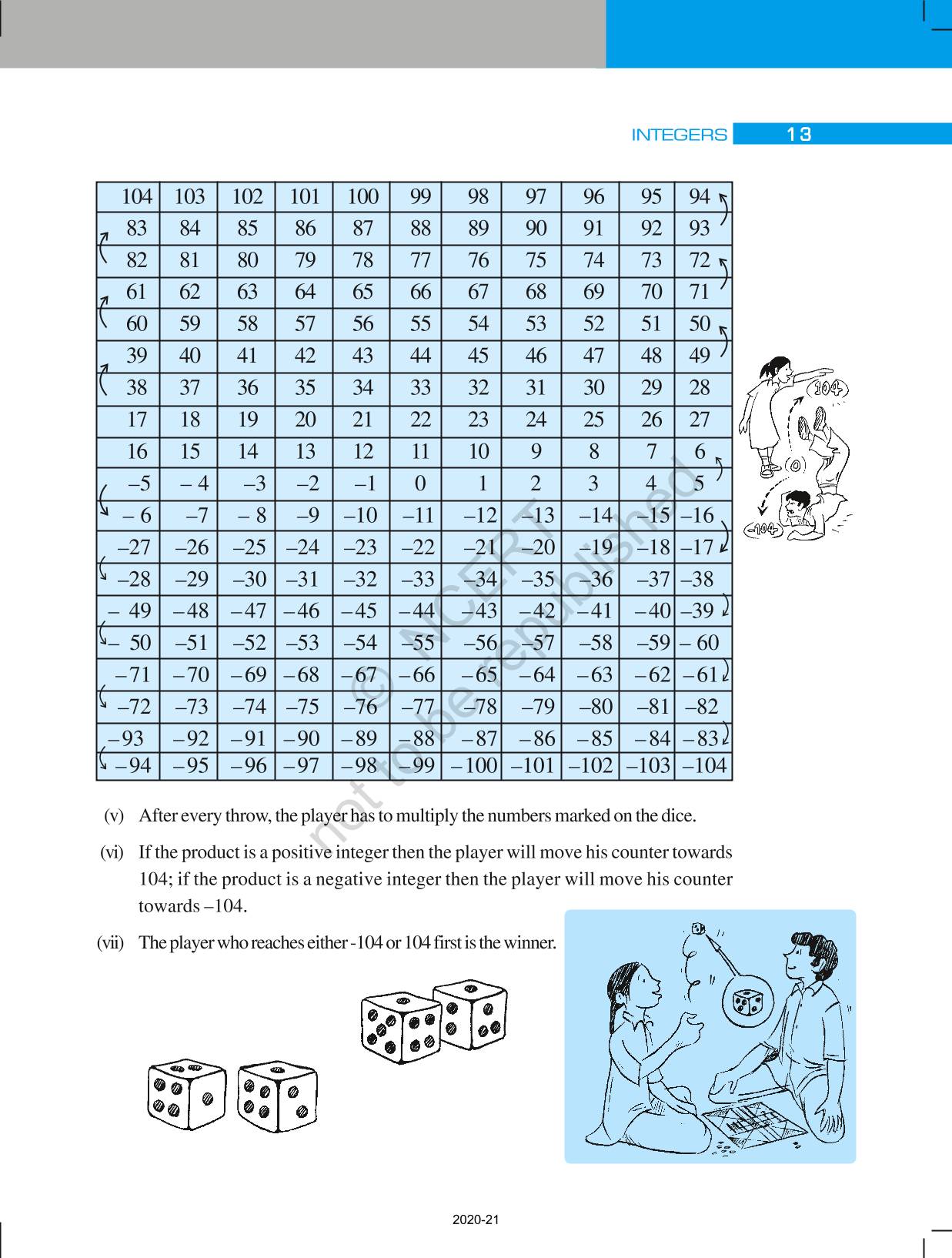 INTEGERS 13

| 104 | 103 | 102 | 101 | 100 | 99 | 98 | 97 | 96 | 95 | 94 |
|---|---|---|---|---|---|---|---|---|---|---|
| 83 | 84 | 85 | 86 | 87 | 88 | 89 | 90 | 91 | 92 | 93 |
| 82 | 81 | 80 | 79 | 78 | 77 | 76 | 75 | 74 | 73 | 72 |
| 61 | 62 | 63 | 64 | 65 | 66 | 67 | 68 | 69 | 70 | 71 |
| 60 | 59 | 58 | 57 | 56 | 55 | 54 | 53 | 52 | 51 | 50 |
| 39 | 40 | 41 | 42 | 43 | 44 | 45 | 46 | 47 | 48 | 49 |
| 38 | 37 | 36 | 35 | 34 | 33 | 32 | 31 | 30 | 29 | 28 |
| 17 | 18 | 19 | 20 | 21 | 22 | 23 | 24 | 25 | 26 | 27 |
| 16 | 15 | 14 | 13 | 12 | 11 | 10 | 9 | 8 | 7 | 6 |
| –5 | – 4 | –3 | –2 | –1 | 0 | 1 | 2 | 3 | 4 | 5 |
| – 6 | –7 | – 8 | –9 | –10 | –11 | –12 | –13 | –14 | –15 | –16 |
| –27 | –26 | –25 | –24 | –23 | –22 | –21 | –20 | –19 | –18 | –17 |
| –28 | –29 | –30 | –31 | –32 | –33 | –34 | –35 | –36 | –37 | –38 |
| – 49 | –48 | –47 | –46 | –45 | –44 | –43 | –42 | –41 | –40 | –39 |
| – 50 | –51 | –52 | –53 | –54 | –55 | –56 | –57 | –58 | –59 | – 60 |
| –71 | –70 | –69 | –68 | –67 | –66 | –65 | –64 | –63 | –62 | –61 |
| –72 | –73 | –74 | –75 | –76 | –77 | –78 | –79 | –80 | –81 | –82 |
| –93 | –92 | –91 | –90 | –89 | –88 | –87 | –86 | –85 | –84 | –83 |
| –94 | –95 | –96 | –97 | –98 | –99 | –100 | –101 | –102 | –103 | –104 |

104
0
–104

© NCERT not to be republished

(v) After every throw, the player has to multiply the numbers marked on the dice.

(vi) If the product is a positive integer then the player will move his counter towards 104; if the product is a negative integer then the player will move his counter towards –104.

(vii) The player who reaches either -104 or 104 first is the winner.

2020-21