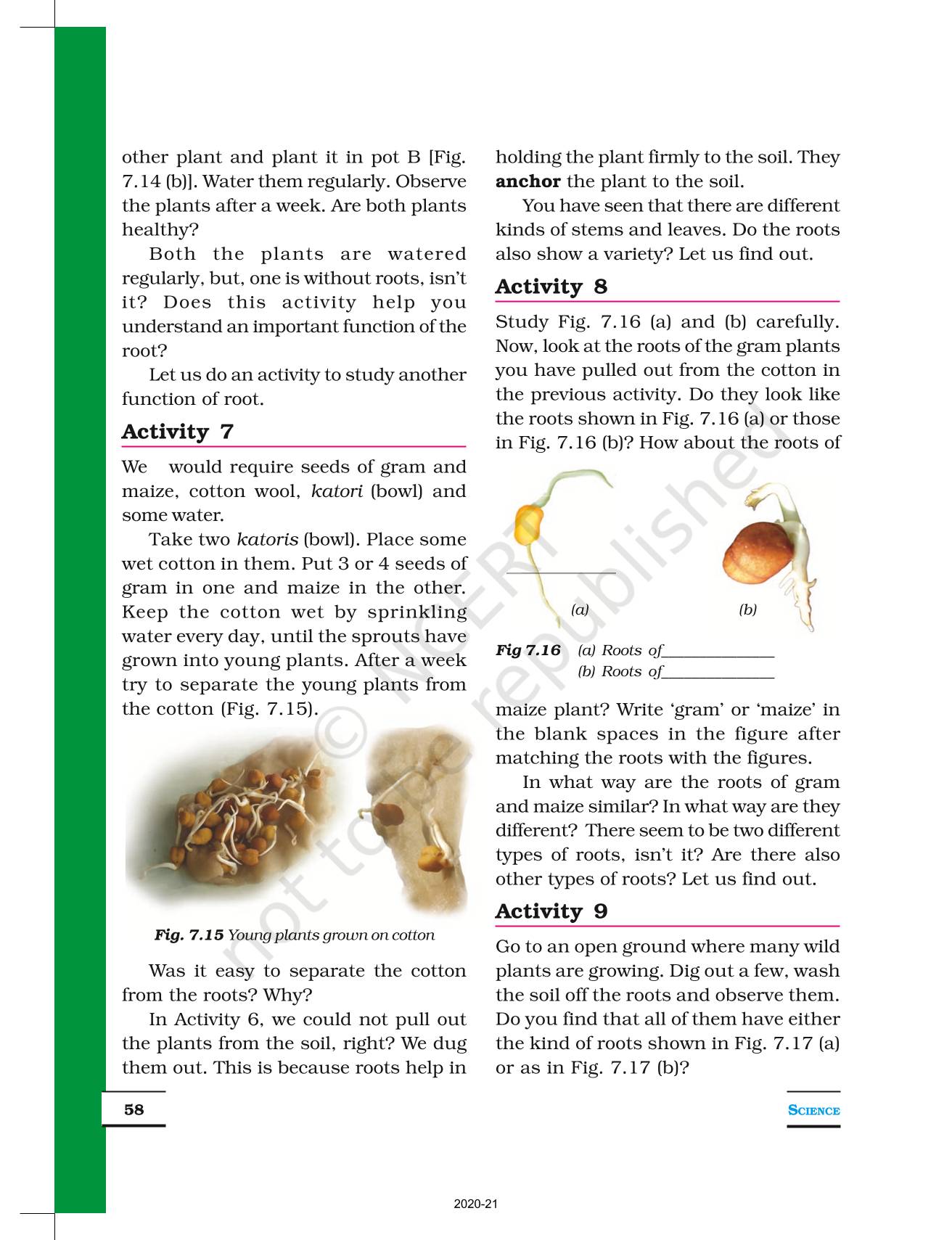 other plant and plant it in pot B [Fig. 7.14 (b)]. Water them regularly. Observe the plants after a week. Are both plants healthy?

Both the plants are watered regularly, but, one is without roots, isn't it? Does this activity help you understand an important function of the root?

Let us do an activity to study another function of root.

Activity 7

We would require seeds of gram and maize, cotton wool, katori (bowl) and some water.

Take two katoris (bowl). Place some wet cotton in them. Put 3 or 4 seeds of gram in one and maize in the other. Keep the cotton wet by sprinkling water every day, until the sprouts have grown into young plants. After a week try to separate the young plants from the cotton (Fig. 7.15).

Fig. 7.15 Young plants grown on cotton

Was it easy to separate the cotton from the roots? Why?

In Activity 6, we could not pull out the plants from the soil, right? We dug them out. This is because roots help in holding the plant firmly to the soil. They anchor the plant to the soil.

You have seen that there are different kinds of stems and leaves. Do the roots also show a variety? Let us find out.

Activity 8

Study Fig. 7.16 (a) and (b) carefully. Now, look at the roots of the gram plants you have pulled out from the cotton in the previous activity. Do they look like the roots shown in Fig. 7.16 (a) or those in Fig. 7.16 (b)? How about the roots of

(a) (b)

Fig 7.16 (a) Roots of______________
(b) Roots of______________

maize plant? Write 'gram' or 'maize' in the blank spaces in the figure after matching the roots with the figures.

In what way are the roots of gram and maize similar? In what way are they different? There seem to be two different types of roots, isn't it? Are there also other types of roots? Let us find out.

Activity 9

Go to an open ground where many wild plants are growing. Dig out a few, wash the soil off the roots and observe them. Do you find that all of them have either the kind of roots shown in Fig. 7.17 (a) or as in Fig. 7.17 (b)?

© NCERT not to be republished

58

SCIENCE

2020-21