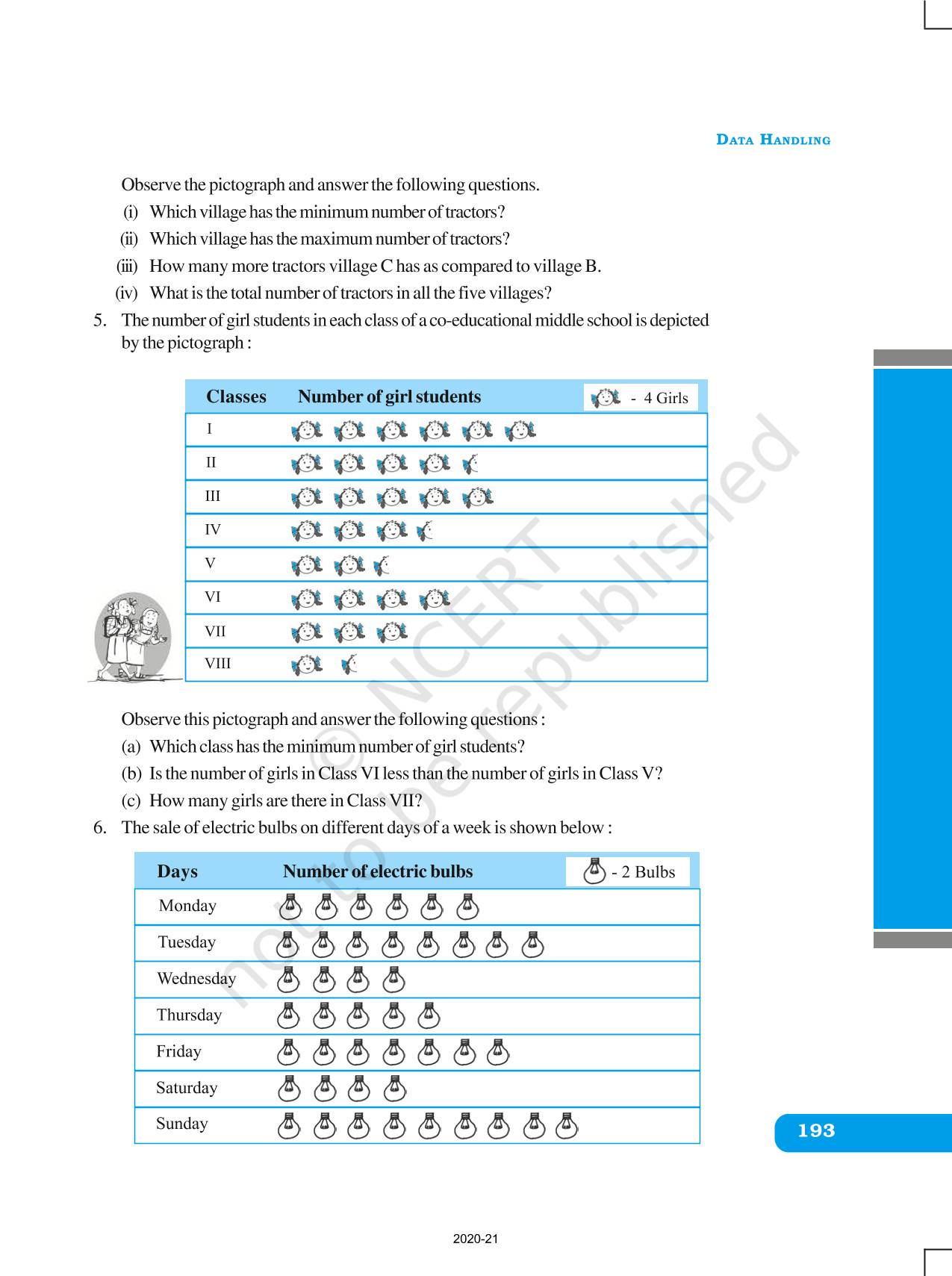 DATA HANDLING

Observe the pictograph and answer the following questions.

(i) Which village has the minimum number of tractors?

(ii) Which village has the maximum number of tractors?

(iii) How many more tractors village C has as compared to village B.

(iv) What is the total number of tractors in all the five villages?

5. The number of girl students in each class of a co-educational middle school is depicted by the pictograph :

| Classes | Number of girl students - 4 Girls |
|---|---|
| I | |
| II | |
| III | |
| IV | |
| V | |
| VI | |
| VII | |
| VIII | |

Observe this pictograph and answer the following questions :

(a) Which class has the minimum number of girl students?

(b) Is the number of girls in Class VI less than the number of girls in Class V?

(c) How many girls are there in Class VII?

6. The sale of electric bulbs on different days of a week is shown below :

| Days | Number of electric bulbs - 2 Bulbs |
|---|---|
| Monday | |
| Tuesday | |
| Wednesday | |
| Thursday | |
| Friday | |
| Saturday | |
| Sunday | |

© NCERT not to be republished

193

2020-21