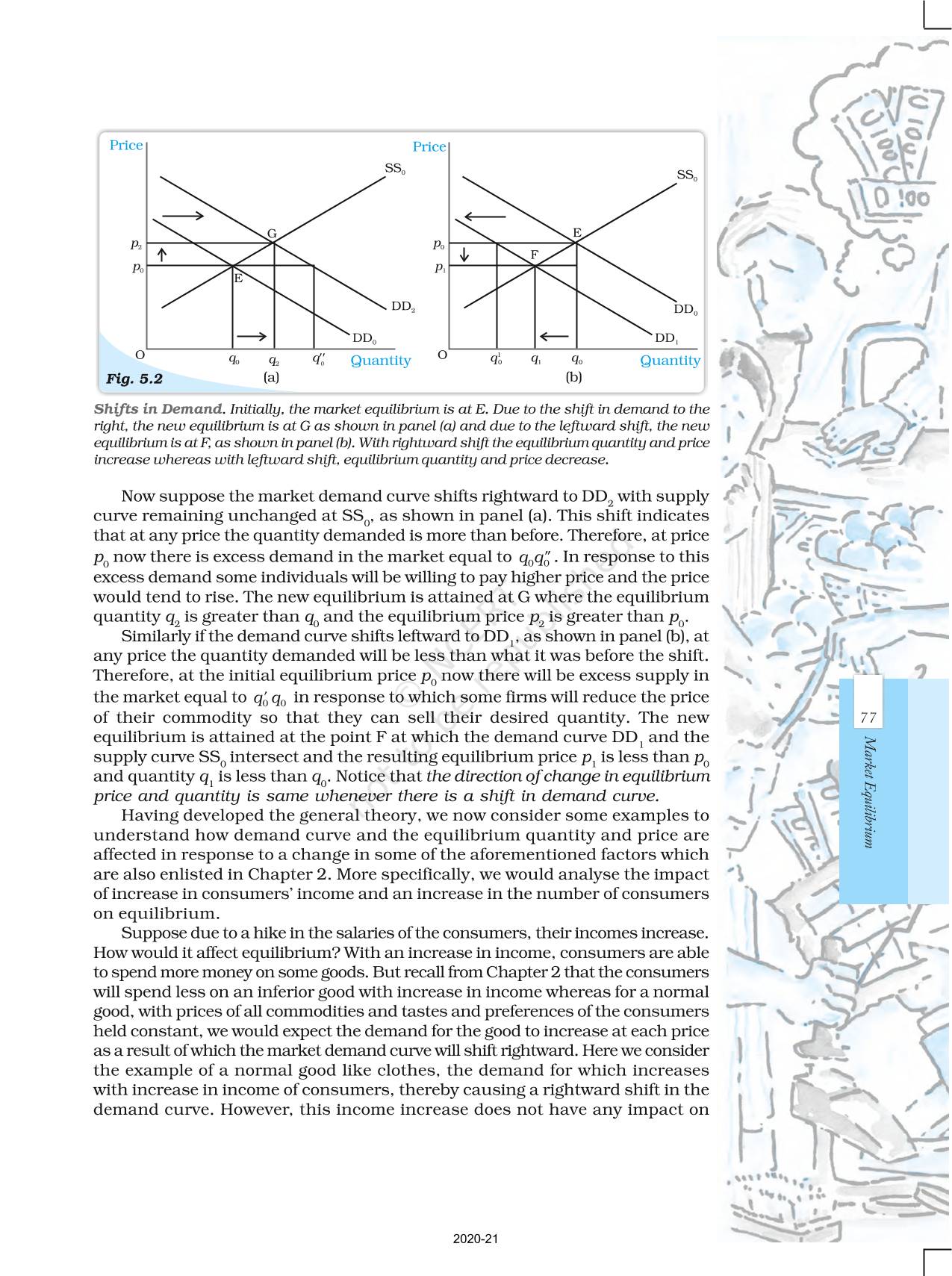 Price

$SS_0$

G

$p_2$

$p_0$

E

$DD_2$

$DD_0$

O

$q_0$ $q_2$ $q_0''$ Quantity

(a)

Price

$SS_0$

E

$p_0$

F

$p_1$

$DD_0$

$DD_1$

O

$q_0^1$ $q_1$ $q_0$ Quantity

(b)

Fig. 5.2

Shifts in Demand. Initially, the market equilibrium is at E. Due to the shift in demand to the right, the new equilibrium is at G as shown in panel (a) and due to the leftward shift, the new equilibrium is at F, as shown in panel (b). With rightward shift the equilibrium quantity and price increase whereas with leftward shift, equilibrium quantity and price decrease.

Now suppose the market demand curve shifts rightward to $DD_2$ with supply curve remaining unchanged at $SS_0$, as shown in panel (a). This shift indicates that at any price the quantity demanded is more than before. Therefore, at price $p_0$ now there is excess demand in the market equal to $q_0q_0''$. In response to this excess demand some individuals will be willing to pay higher price and the price would tend to rise. The new equilibrium is attained at G where the equilibrium quantity $q_2$ is greater than $q_0$ and the equilibrium price $p_2$ is greater than $p_0$.

Similarly if the demand curve shifts leftward to $DD_1$, as shown in panel (b), at any price the quantity demanded will be less than what it was before the shift. Therefore, at the initial equilibrium price $p_0$ now there will be excess supply in the market equal to $q_0'q_0$ in response to which some firms will reduce the price of their commodity so that they can sell their desired quantity. The new equilibrium is attained at the point F at which the demand curve $DD_1$ and the supply curve $SS_0$ intersect and the resulting equilibrium price $p_1$ is less than $p_0$ and quantity $q_1$ is less than $q_0$. Notice that the direction of change in equilibrium price and quantity is same whenever there is a shift in demand curve.

Having developed the general theory, we now consider some examples to understand how demand curve and the equilibrium quantity and price are affected in response to a change in some of the aforementioned factors which are also enlisted in Chapter 2. More specifically, we would analyse the impact of increase in consumers' income and an increase in the number of consumers on equilibrium.

Suppose due to a hike in the salaries of the consumers, their incomes increase. How would it affect equilibrium? With an increase in income, consumers are able to spend more money on some goods. But recall from Chapter 2 that the consumers will spend less on an inferior good with increase in income whereas for a normal good, with prices of all commodities and tastes and preferences of the consumers held constant, we would expect the demand for the good to increase at each price as a result of which the market demand curve will shift rightward. Here we consider the example of a normal good like clothes, the demand for which increases with increase in income of consumers, thereby causing a rightward shift in the demand curve. However, this income increase does not have any impact on

77

Market Equilibrium

2020-21