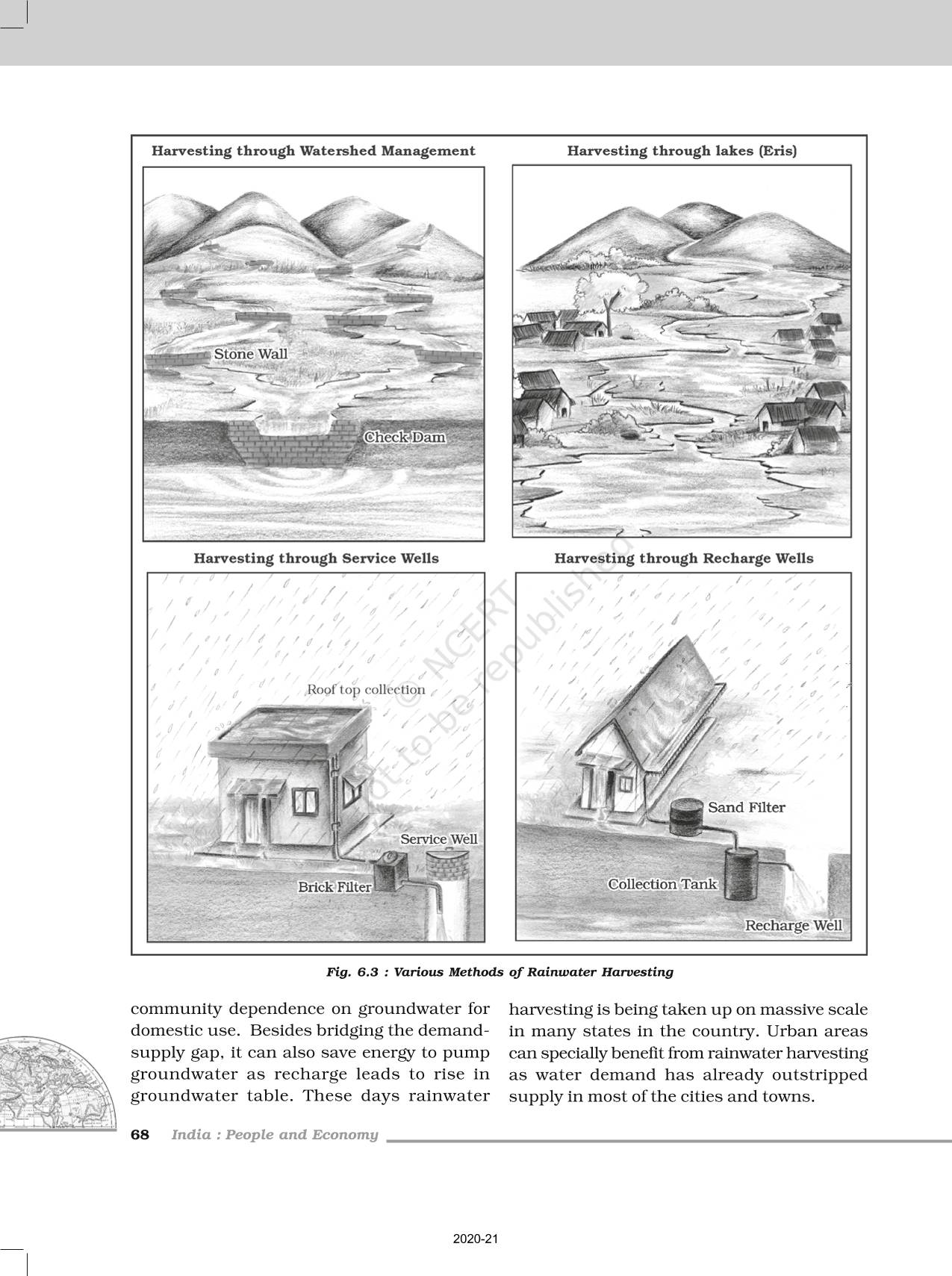 Harvesting through Watershed Management

Stone Wall

Check Dam

Harvesting through lakes (Eris)

Harvesting through Service Wells

Roof top collection

Service Well

Brick Filter

Harvesting through Recharge Wells

Sand Filter

Collection Tank

Recharge Well

© NCERT not to be republished

Fig. 6.3 : Various Methods of Rainwater Harvesting

community dependence on groundwater for domestic use. Besides bridging the demand-supply gap, it can also save energy to pump groundwater as recharge leads to rise in groundwater table. These days rainwater harvesting is being taken up on massive scale in many states in the country. Urban areas can specially benefit from rainwater harvesting as water demand has already outstripped supply in most of the cities and towns.

68 India : People and Economy

2020-21