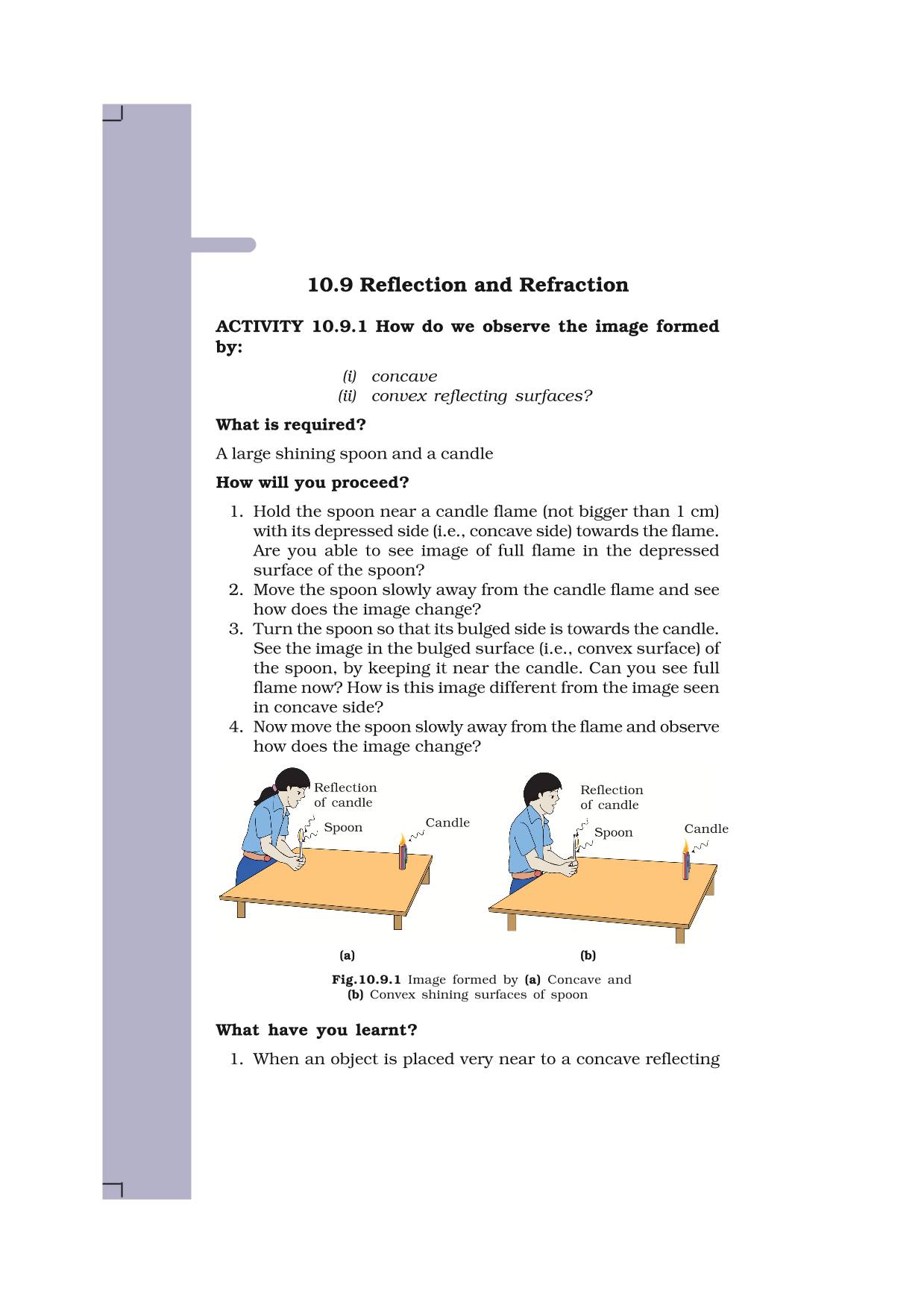 10.9 Reflection and Refraction

ACTIVITY 10.9.1 How do we observe the image formed by:

(i) concave
(ii) convex reflecting surfaces?

What is required?

A large shining spoon and a candle

How will you proceed?

1. Hold the spoon near a candle flame (not bigger than 1 cm) with its depressed side (i.e., concave side) towards the flame. Are you able to see image of full flame in the depressed surface of the spoon?
2. Move the spoon slowly away from the candle flame and see how does the image change?
3. Turn the spoon so that its bulged side is towards the candle. See the image in the bulged surface (i.e., convex surface) of the spoon, by keeping it near the candle. Can you see full flame now? How is this image different from the image seen in concave side?
4. Now move the spoon slowly away from the flame and observe how does the image change?

Reflection of candle
Spoon
Candle

Reflection of candle
Spoon
Candle

(a)
(b)

Fig.10.9.1 Image formed by (a) Concave and (b) Convex shining surfaces of spoon

What have you learnt?

1. When an object is placed very near to a concave reflecting