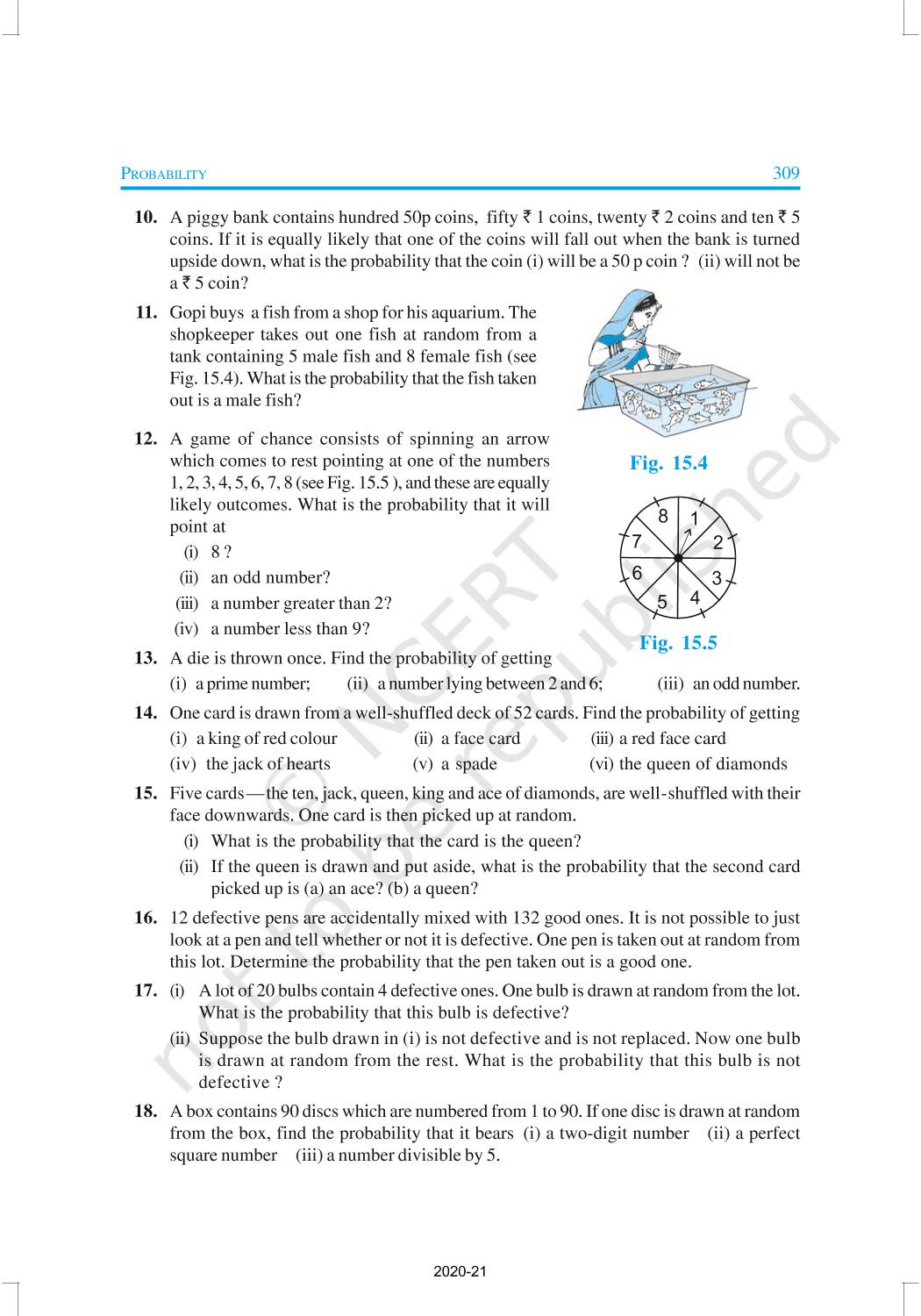 PROBABILITY 309

10. A piggy bank contains hundred 50p coins, fifty ₹ 1 coins, twenty ₹ 2 coins and ten ₹ 5 coins. If it is equally likely that one of the coins will fall out when the bank is turned upside down, what is the probability that the coin (i) will be a 50 p coin ? (ii) will not be a ₹ 5 coin?

11. Gopi buys a fish from a shop for his aquarium. The shopkeeper takes out one fish at random from a tank containing 5 male fish and 8 female fish (see Fig. 15.4). What is the probability that the fish taken out is a male fish?

Fig. 15.4

12. A game of chance consists of spinning an arrow which comes to rest pointing at one of the numbers 1, 2, 3, 4, 5, 6, 7, 8 (see Fig. 15.5 ), and these are equally likely outcomes. What is the probability that it will point at
(i) 8 ?
(ii) an odd number?
(iii) a number greater than 2?
(iv) a number less than 9?

8 1 2 3 4 5 6 7

Fig. 15.5

13. A die is thrown once. Find the probability of getting
(i) a prime number; (ii) a number lying between 2 and 6; (iii) an odd number.

14. One card is drawn from a well-shuffled deck of 52 cards. Find the probability of getting
(i) a king of red colour (ii) a face card (iii) a red face card
(iv) the jack of hearts (v) a spade (vi) the queen of diamonds

15. Five cards—the ten, jack, queen, king and ace of diamonds, are well-shuffled with their face downwards. One card is then picked up at random.
(i) What is the probability that the card is the queen?
(ii) If the queen is drawn and put aside, what is the probability that the second card picked up is (a) an ace? (b) a queen?

16. 12 defective pens are accidentally mixed with 132 good ones. It is not possible to just look at a pen and tell whether or not it is defective. One pen is taken out at random from this lot. Determine the probability that the pen taken out is a good one.

17. (i) A lot of 20 bulbs contain 4 defective ones. One bulb is drawn at random from the lot. What is the probability that this bulb is defective?
(ii) Suppose the bulb drawn in (i) is not defective and is not replaced. Now one bulb is drawn at random from the rest. What is the probability that this bulb is not defective ?

18. A box contains 90 discs which are numbered from 1 to 90. If one disc is drawn at random from the box, find the probability that it bears (i) a two-digit number (ii) a perfect square number (iii) a number divisible by 5.

© NCERT not to be republished

2020-21