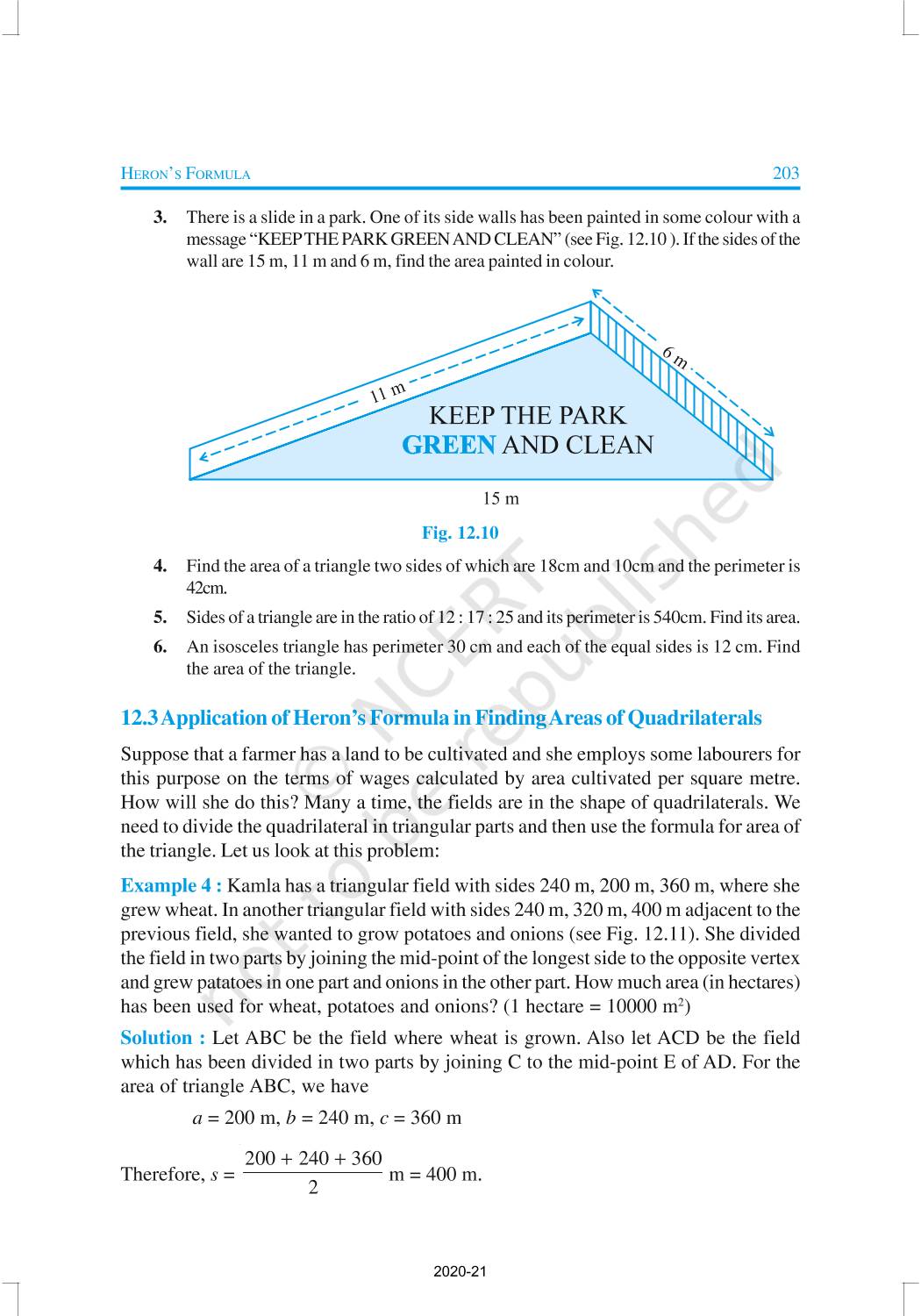 HERON'S FORMULA 203

3. There is a slide in a park. One of its side walls has been painted in some colour with a message "KEEP THE PARK GREEN AND CLEAN" (see Fig. 12.10 ). If the sides of the wall are 15 m, 11 m and 6 m, find the area painted in colour.

11 m

6 m

KEEP THE PARK GREEN AND CLEAN

15 m

Fig. 12.10

4. Find the area of a triangle two sides of which are 18cm and 10cm and the perimeter is 42cm.

5. Sides of a triangle are in the ratio of 12 : 17 : 25 and its perimeter is 540cm. Find its area.

6. An isosceles triangle has perimeter 30 cm and each of the equal sides is 12 cm. Find the area of the triangle.

12.3 Application of Heron's Formula in Finding Areas of Quadrilaterals

Suppose that a farmer has a land to be cultivated and she employs some labourers for this purpose on the terms of wages calculated by area cultivated per square metre. How will she do this? Many a time, the fields are in the shape of quadrilaterals. We need to divide the quadrilateral in triangular parts and then use the formula for area of the triangle. Let us look at this problem:

Example 4 : Kamla has a triangular field with sides 240 m, 200 m, 360 m, where she grew wheat. In another triangular field with sides 240 m, 320 m, 400 m adjacent to the previous field, she wanted to grow potatoes and onions (see Fig. 12.11). She divided the field in two parts by joining the mid-point of the longest side to the opposite vertex and grew patatoes in one part and onions in the other part. How much area (in hectares) has been used for wheat, potatoes and onions? (1 hectare = 10000 $m^2$)

Solution : Let ABC be the field where wheat is grown. Also let ACD be the field which has been divided in two parts by joining C to the mid-point E of AD. For the area of triangle ABC, we have

$a = 200$ m, $b = 240$ m, $c = 360$ m

Therefore, $s = \frac{200 + 240 + 360}{2}$ m = 400 m.

© NCERT not to be republished

2020-21