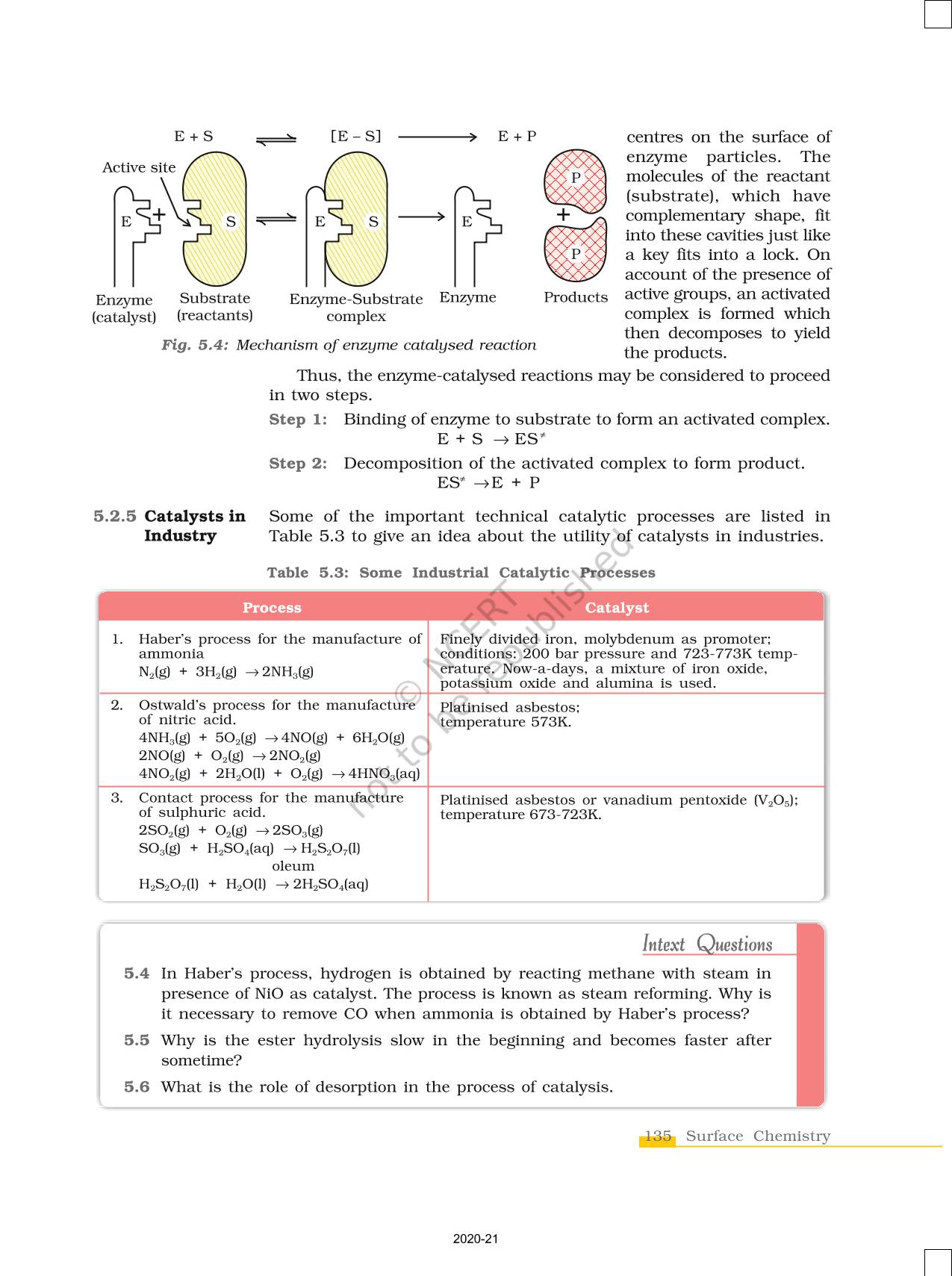 E + S $\rightleftharpoons$ [E – S] $\longrightarrow$ E + P

Active site

E + S $\rightleftharpoons$ E S $\longrightarrow$ E

P + P

Enzyme (catalyst)

Substrate (reactants)

Enzyme-Substrate complex

Enzyme

Products

Fig. 5.4: Mechanism of enzyme catalysed reaction

centres on the surface of enzyme particles. The molecules of the reactant (substrate), which have complementary shape, fit into these cavities just like a key fits into a lock. On account of the presence of active groups, an activated complex is formed which then decomposes to yield the products.

Thus, the enzyme-catalysed reactions may be considered to proceed in two steps.

Step 1: Binding of enzyme to substrate to form an activated complex.
$E + S \rightarrow ES^{\neq}$

Step 2: Decomposition of the activated complex to form product.
$ES^{\neq} \rightarrow E + P$

5.2.5 Catalysts in Industry

Some of the important technical catalytic processes are listed in Table 5.3 to give an idea about the utility of catalysts in industries.

Table 5.3: Some Industrial Catalytic Processes

| Process | Catalyst |
|---|---|
| 1. Haber's process for the manufacture of ammonia $N_2(g) + 3H_2(g) \rightarrow 2NH_3(g)$ | Finely divided iron, molybdenum as promoter; conditions: 200 bar pressure and 723-773K temperature. Now-a-days, a mixture of iron oxide, potassium oxide and alumina is used. |
| 2. Ostwald's process for the manufacture of nitric acid. $4NH_3(g) + 5O_2(g) \rightarrow 4NO(g) + 6H_2O(g)$ $2NO(g) + O_2(g) \rightarrow 2NO_2(g)$ $4NO_2(g) + 2H_2O(l) + O_2(g) \rightarrow 4HNO_3(aq)$ | Platinised asbestos; temperature 573K. |
| 3. Contact process for the manufacture of sulphuric acid. $2SO_2(g) + O_2(g) \rightarrow 2SO_3(g)$ $SO_3(g) + H_2SO_4(aq) \rightarrow H_2S_2O_7(l)$ oleum $H_2S_2O_7(l) + H_2O(l) \rightarrow 2H_2SO_4(aq)$ | Platinised asbestos or vanadium pentoxide ($V_2O_5$); temperature 673-723K. |

© NCERT not to be republished

Intext Questions

5.4 In Haber's process, hydrogen is obtained by reacting methane with steam in presence of NiO as catalyst. The process is known as steam reforming. Why is it necessary to remove CO when ammonia is obtained by Haber's process?

5.5 Why is the ester hydrolysis slow in the beginning and becomes faster after sometime?

5.6 What is the role of desorption in the process of catalysis.

135 Surface Chemistry

2020-21