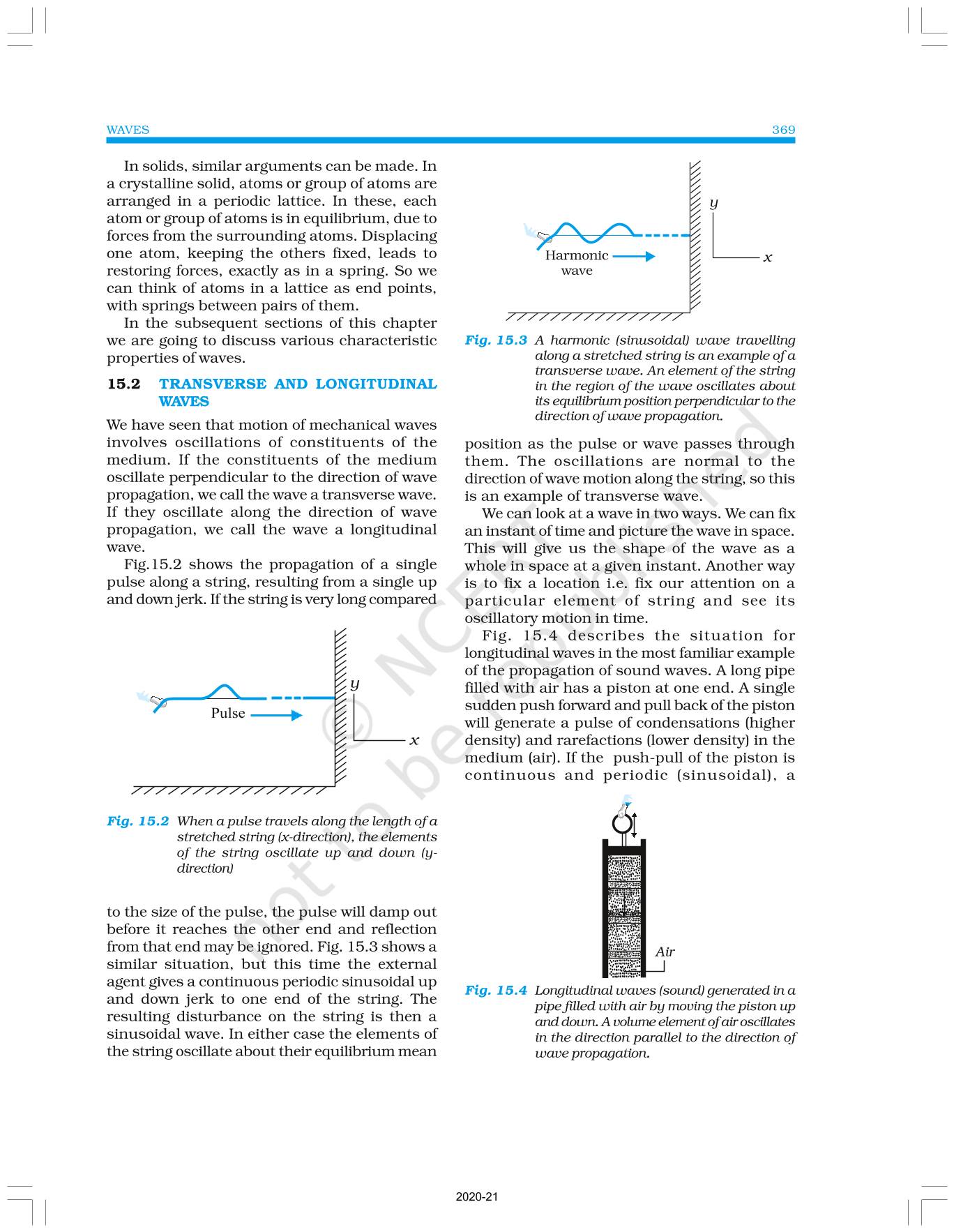 WAVES 369

In solids, similar arguments can be made. In a crystalline solid, atoms or group of atoms are arranged in a periodic lattice. In these, each atom or group of atoms is in equilibrium, due to forces from the surrounding atoms. Displacing one atom, keeping the others fixed, leads to restoring forces, exactly as in a spring. So we can think of atoms in a lattice as end points, with springs between pairs of them.

In the subsequent sections of this chapter we are going to discuss various characteristic properties of waves.

15.2 TRANSVERSE AND LONGITUDINAL WAVES

We have seen that motion of mechanical waves involves oscillations of constituents of the medium. If the constituents of the medium oscillate perpendicular to the direction of wave propagation, we call the wave a transverse wave. If they oscillate along the direction of wave propagation, we call the wave a longitudinal wave.

Fig.15.2 shows the propagation of a single pulse along a string, resulting from a single up and down jerk. If the string is very long compared

Pulse
y
x

Fig. 15.2 When a pulse travels along the length of a stretched string (x-direction), the elements of the string oscillate up and down (y-direction)

to the size of the pulse, the pulse will damp out before it reaches the other end and reflection from that end may be ignored. Fig. 15.3 shows a similar situation, but this time the external agent gives a continuous periodic sinusoidal up and down jerk to one end of the string. The resulting disturbance on the string is then a sinusoidal wave. In either case the elements of the string oscillate about their equilibrium mean

Harmonic wave
y
x

Fig. 15.3 A harmonic (sinusoidal) wave travelling along a stretched string is an example of a transverse wave. An element of the string in the region of the wave oscillates about its equilibrium position perpendicular to the direction of wave propagation.

position as the pulse or wave passes through them. The oscillations are normal to the direction of wave motion along the string, so this is an example of transverse wave.

We can look at a wave in two ways. We can fix an instant of time and picture the wave in space. This will give us the shape of the wave as a whole in space at a given instant. Another way is to fix a location i.e. fix our attention on a particular element of string and see its oscillatory motion in time.

Fig. 15.4 describes the situation for longitudinal waves in the most familiar example of the propagation of sound waves. A long pipe filled with air has a piston at one end. A single sudden push forward and pull back of the piston will generate a pulse of condensations (higher density) and rarefactions (lower density) in the medium (air). If the push-pull of the piston is continuous and periodic (sinusoidal), a

Air

Fig. 15.4 Longitudinal waves (sound) generated in a pipe filled with air by moving the piston up and down. A volume element of air oscillates in the direction parallel to the direction of wave propagation.

© NCERT not to be republished

2020-21