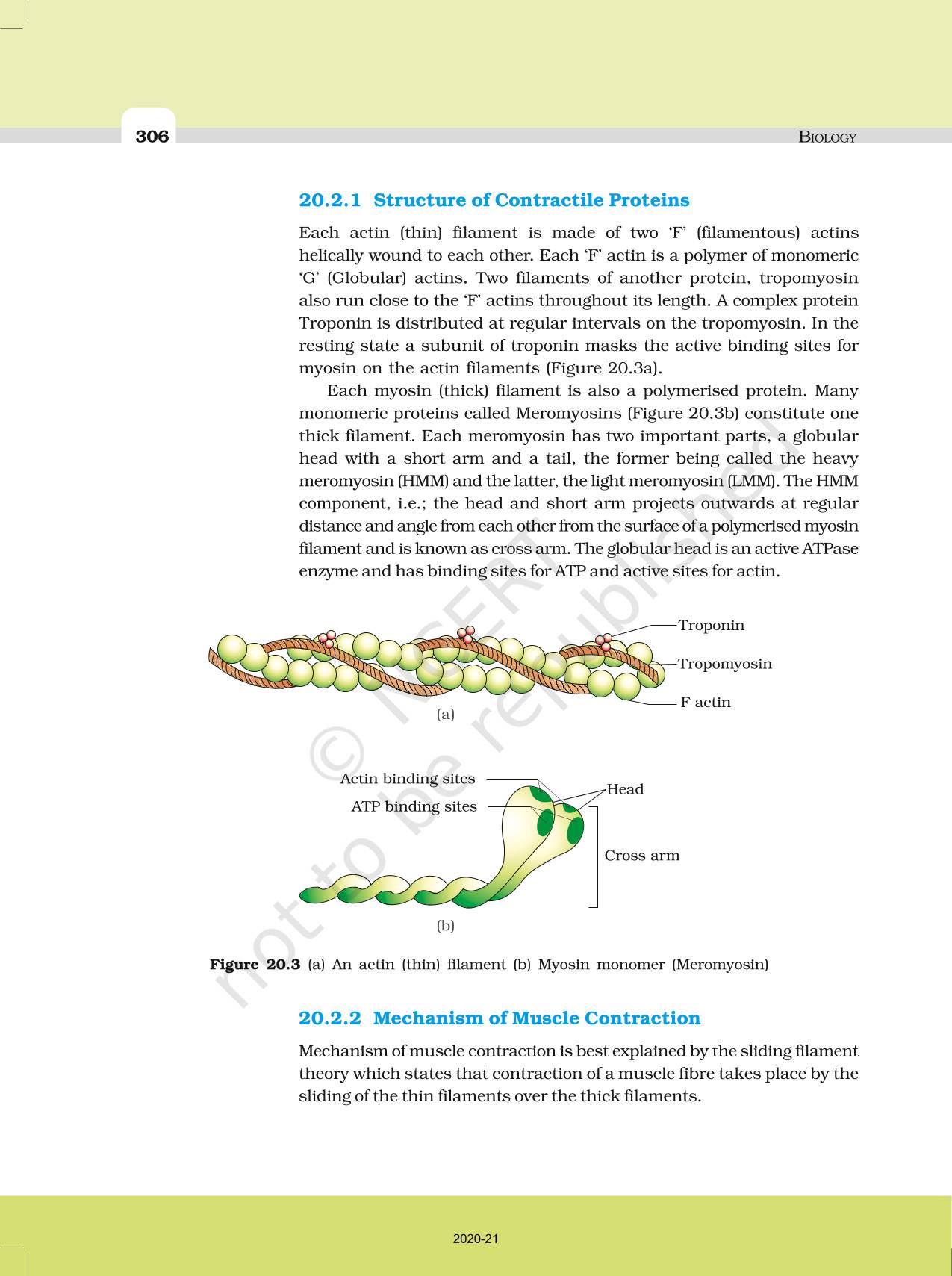 306

BIOLOGY

20.2.1 Structure of Contractile Proteins

Each actin (thin) filament is made of two 'F' (filamentous) actins helically wound to each other. Each 'F' actin is a polymer of monomeric 'G' (Globular) actins. Two filaments of another protein, tropomyosin also run close to the 'F' actins throughout its length. A complex protein Troponin is distributed at regular intervals on the tropomyosin. In the resting state a subunit of troponin masks the active binding sites for myosin on the actin filaments (Figure 20.3a).

Each myosin (thick) filament is also a polymerised protein. Many monomeric proteins called Meromyosins (Figure 20.3b) constitute one thick filament. Each meromyosin has two important parts, a globular head with a short arm and a tail, the former being called the heavy meromyosin (HMM) and the latter, the light meromyosin (LMM). The HMM component, i.e.; the head and short arm projects outwards at regular distance and angle from each other from the surface of a polymerised myosin filament and is known as cross arm. The globular head is an active ATPase enzyme and has binding sites for ATP and active sites for actin.

Troponin
Tropomyosin
F actin
(a)

Actin binding sites
ATP binding sites
Head
Cross arm
(b)

Figure 20.3 (a) An actin (thin) filament (b) Myosin monomer (Meromyosin)

© NCERT not to be republished

20.2.2 Mechanism of Muscle Contraction

Mechanism of muscle contraction is best explained by the sliding filament theory which states that contraction of a muscle fibre takes place by the sliding of the thin filaments over the thick filaments.

2020-21