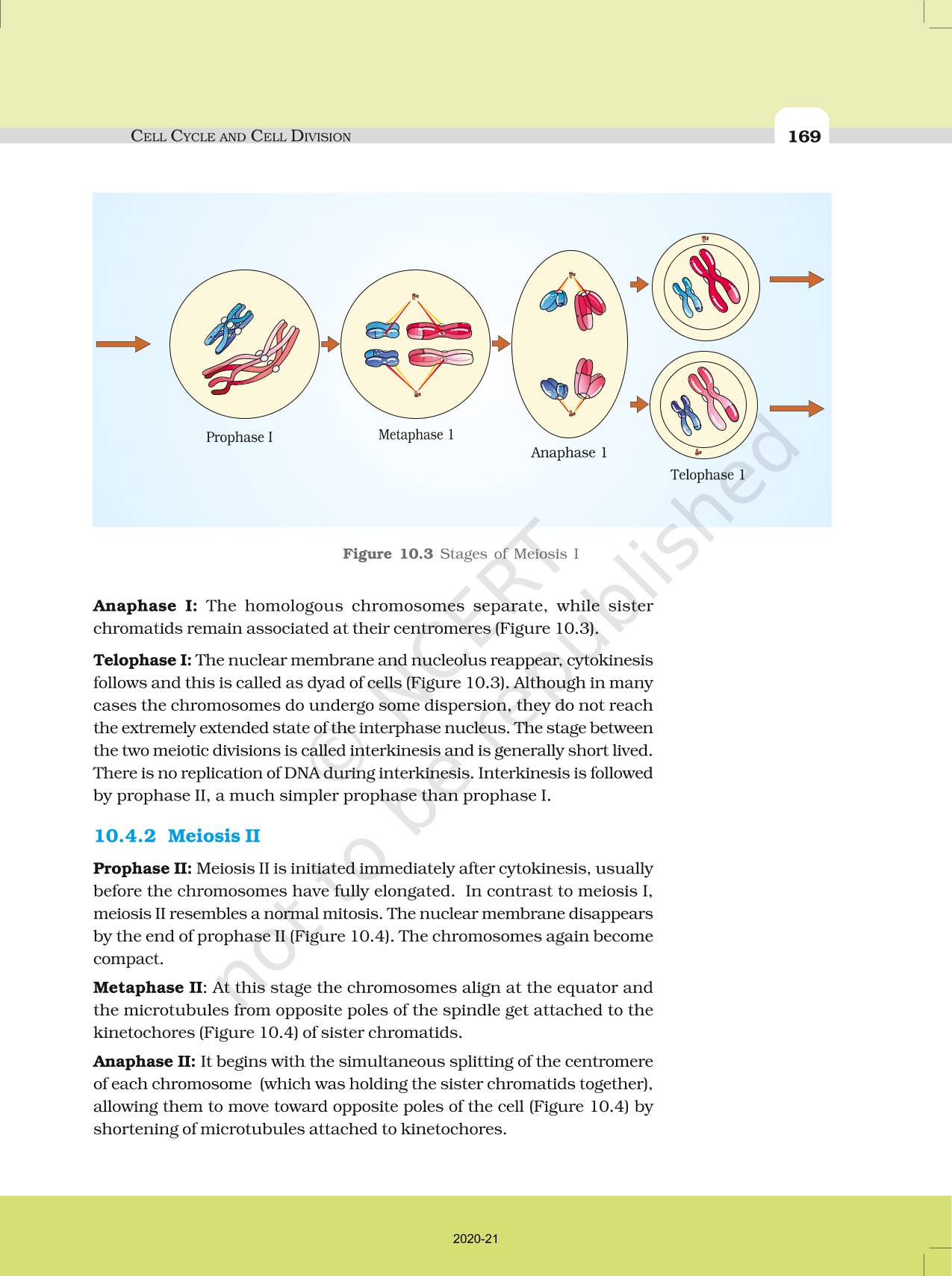 CELL CYCLE AND CELL DIVISION

169

Prophase I

Metaphase 1

Anaphase 1

Telophase 1

Figure 10.3 Stages of Meiosis I

© NCERT not to be republished

Anaphase I: The homologous chromosomes separate, while sister chromatids remain associated at their centromeres (Figure 10.3).

Telophase I: The nuclear membrane and nucleolus reappear, cytokinesis follows and this is called as dyad of cells (Figure 10.3). Although in many cases the chromosomes do undergo some dispersion, they do not reach the extremely extended state of the interphase nucleus. The stage between the two meiotic divisions is called interkinesis and is generally short lived. There is no replication of DNA during interkinesis. Interkinesis is followed by prophase II, a much simpler prophase than prophase I.

10.4.2 Meiosis II

Prophase II: Meiosis II is initiated immediately after cytokinesis, usually before the chromosomes have fully elongated. In contrast to meiosis I, meiosis II resembles a normal mitosis. The nuclear membrane disappears by the end of prophase II (Figure 10.4). The chromosomes again become compact.

Metaphase II: At this stage the chromosomes align at the equator and the microtubules from opposite poles of the spindle get attached to the kinetochores (Figure 10.4) of sister chromatids.

Anaphase II: It begins with the simultaneous splitting of the centromere of each chromosome (which was holding the sister chromatids together), allowing them to move toward opposite poles of the cell (Figure 10.4) by shortening of microtubules attached to kinetochores.

2020-21